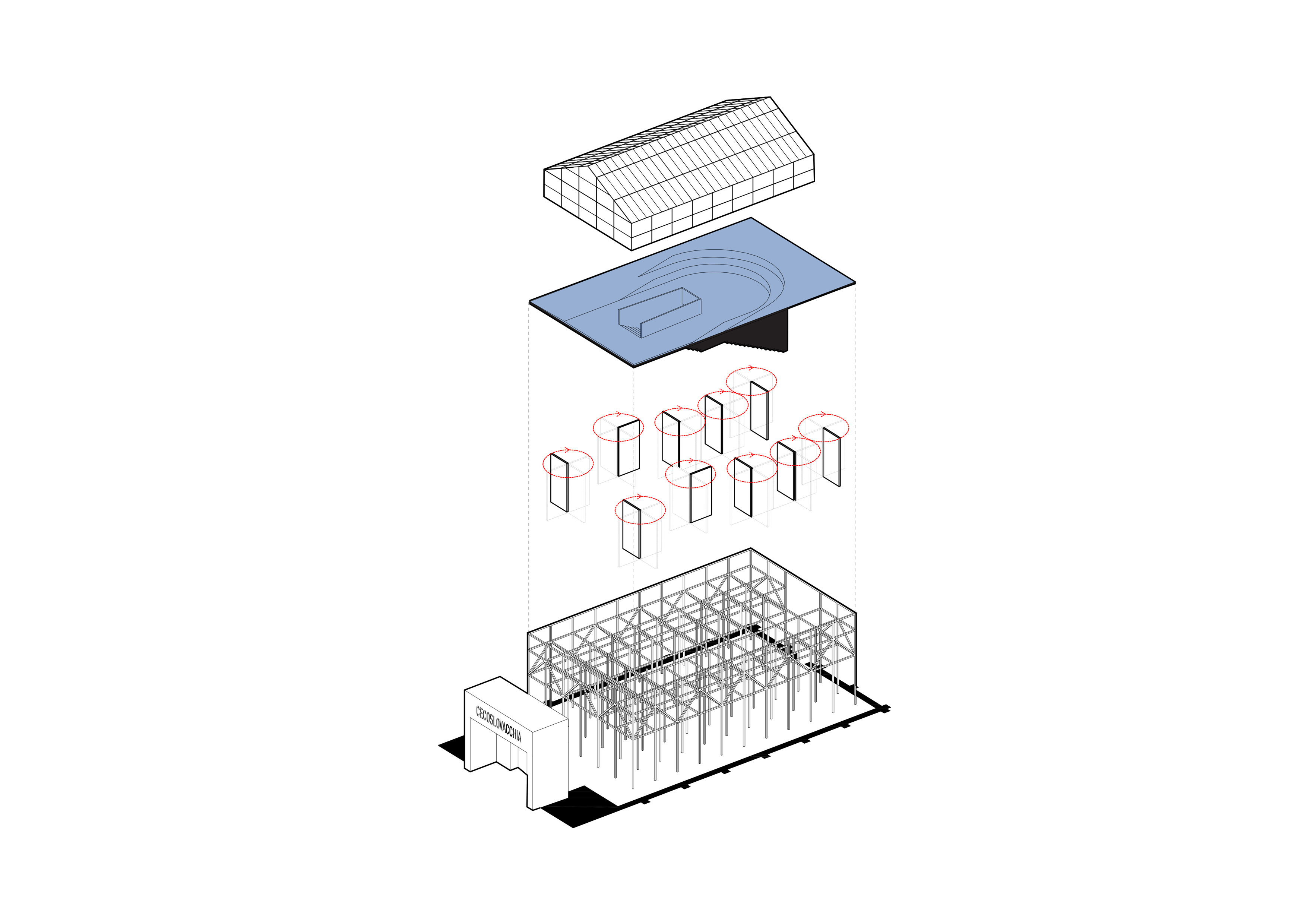 CECOSLOVACCHIA