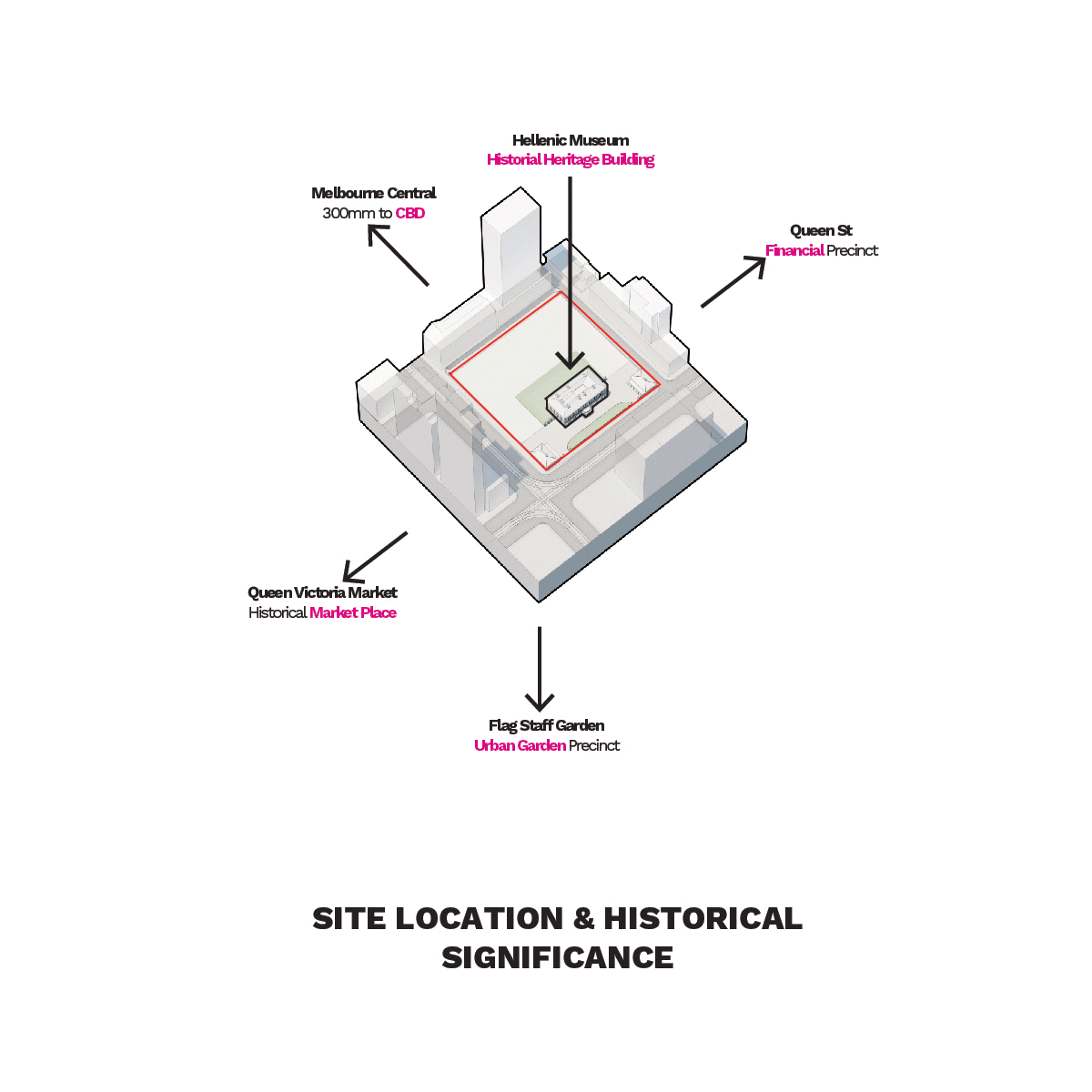 Hellenic Museum
Historial Heritage Building

Melbourne Central
300mm to CBD

Queen St
Financial Precinct

Queen Victoria Market
Historical Market Place

Flag Staff Garden
Urban Garden Precinct

SITE LOCATION & HISTORICAL SIGNIFICANCE